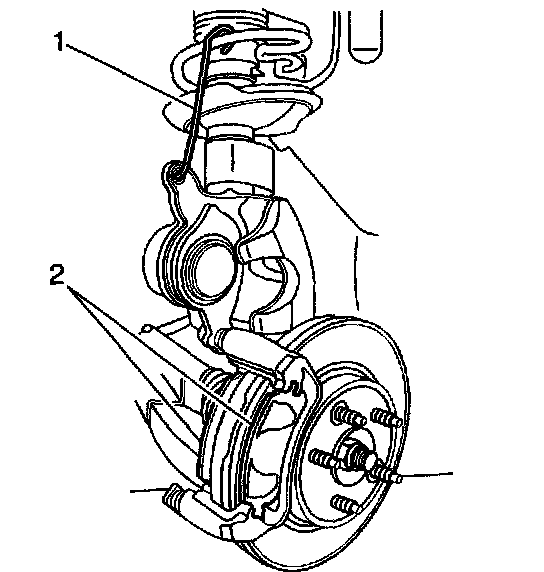 1

2