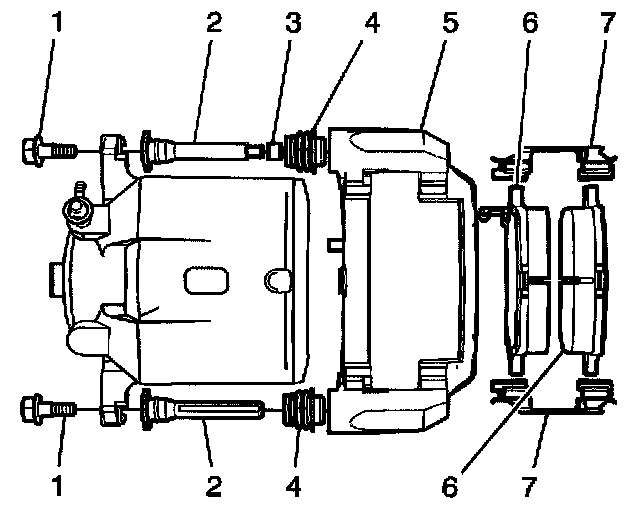 1 2 3 4 5 6 7

1 2 4 6 7