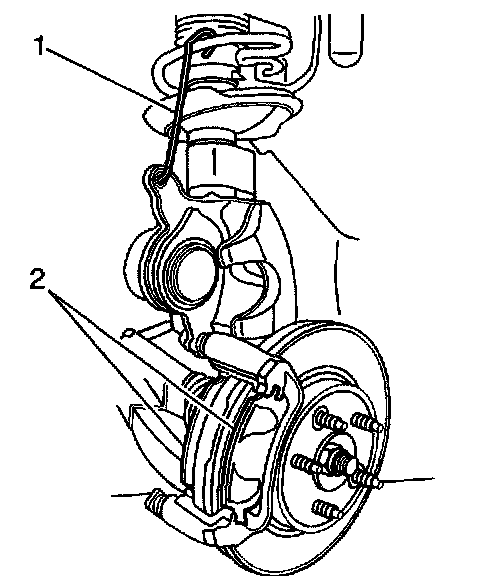 1
2