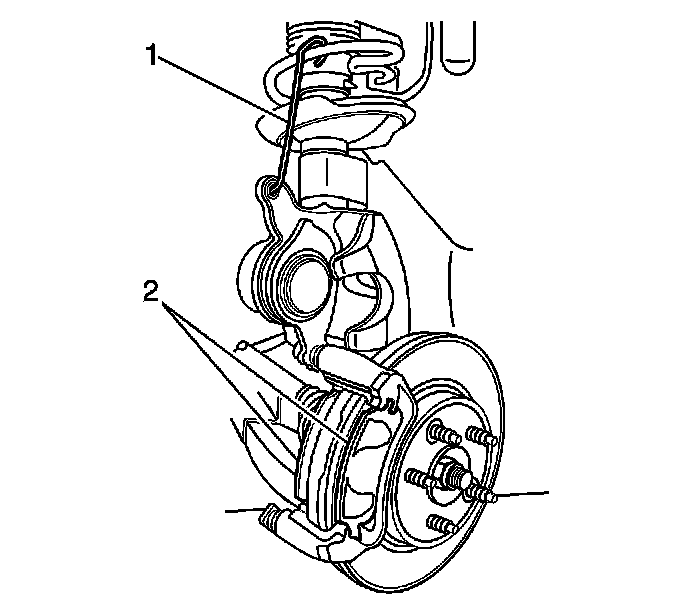 1
2