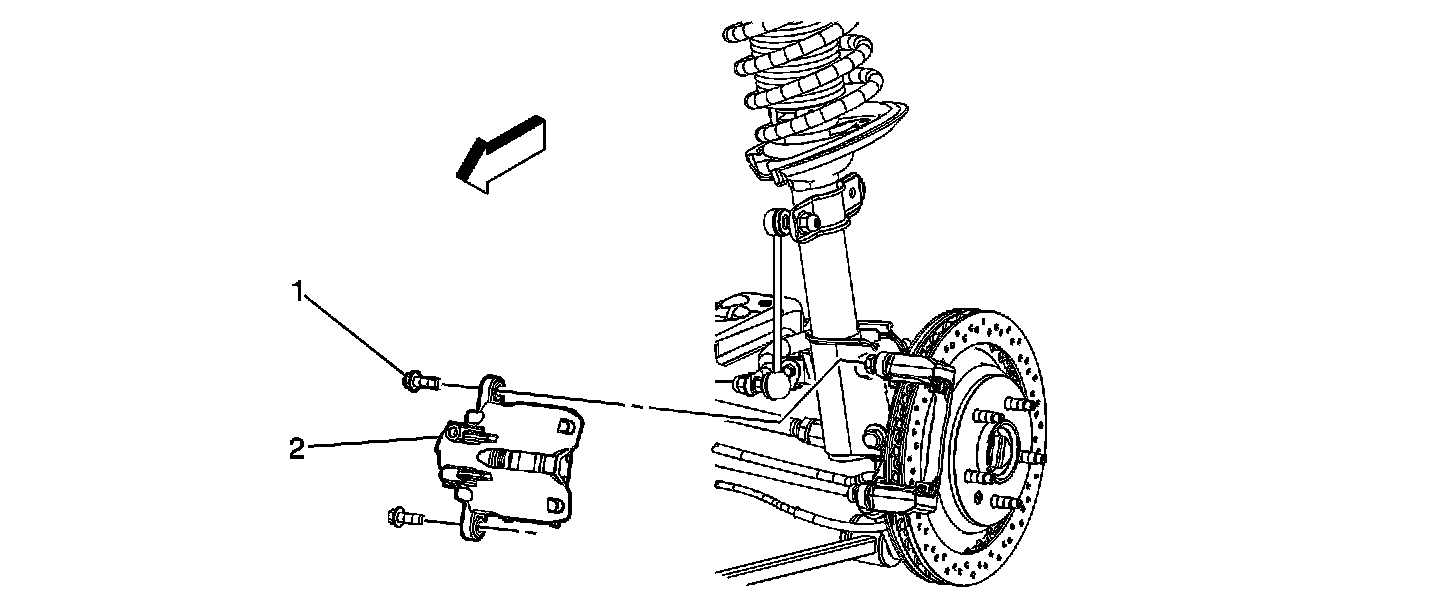 1
2