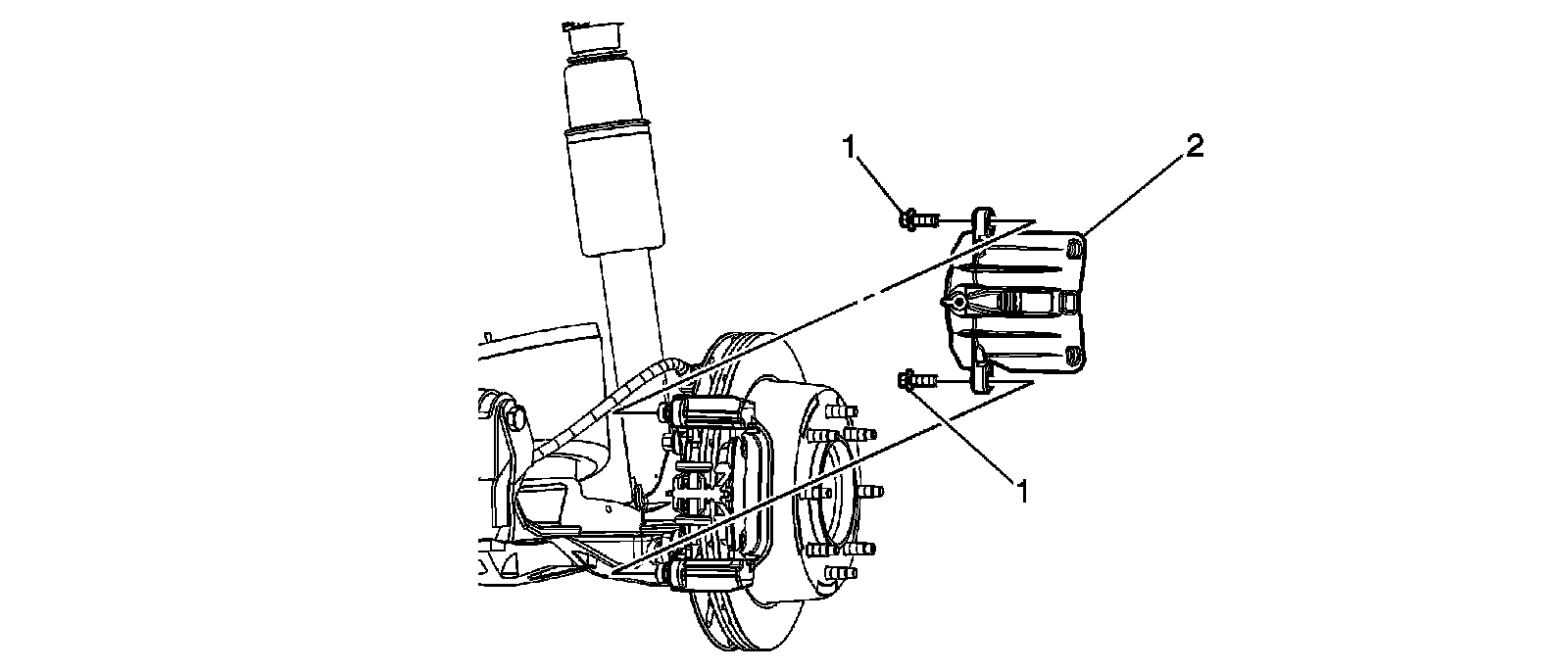 1
2
1