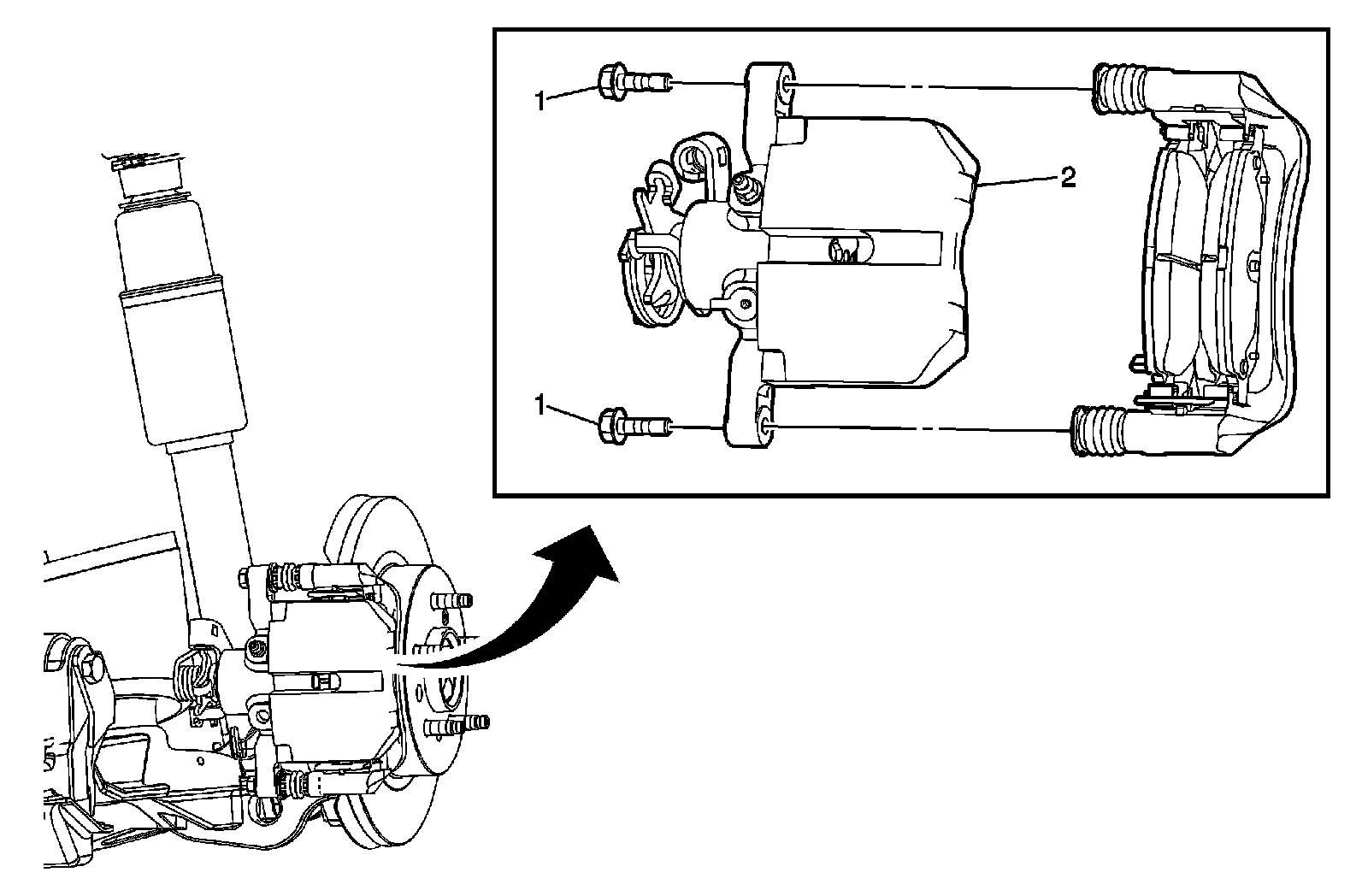 1
2
1