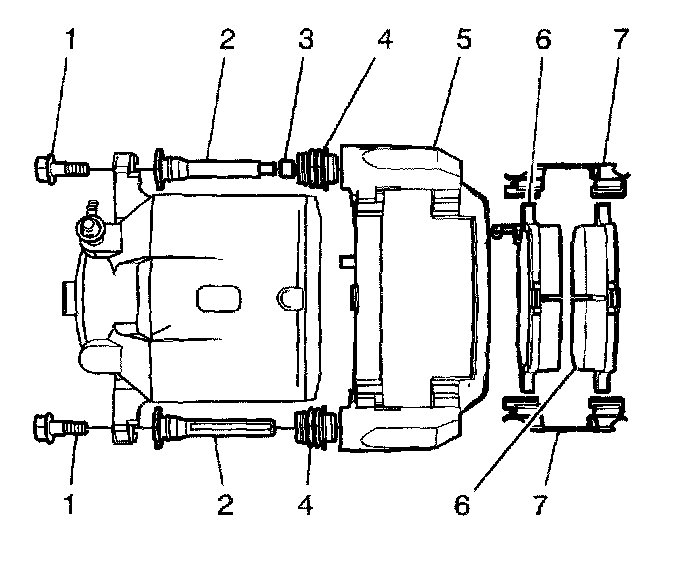 1 2 3 4 5 6 7

1 2 4 6 7