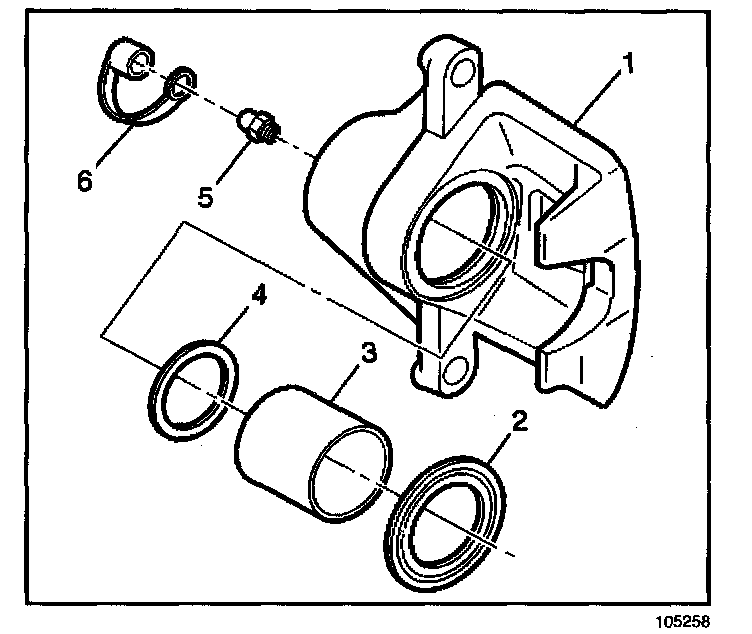 1
6
5
4
3
2
105258