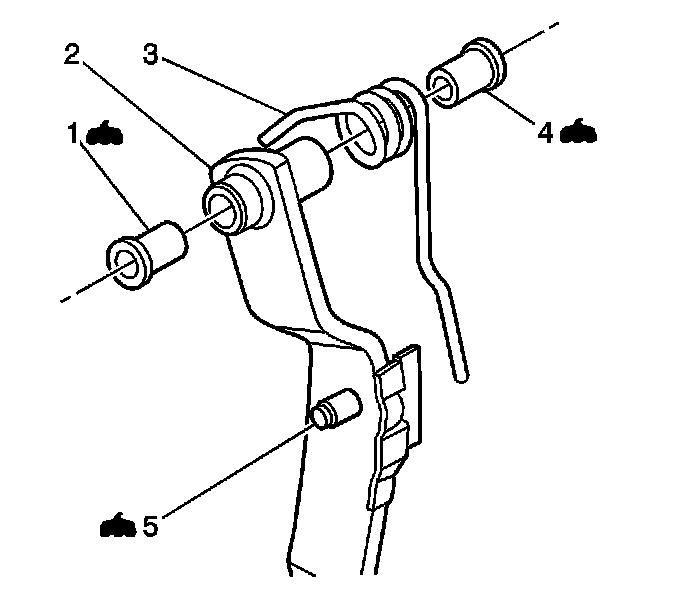 2
3
1
4
5