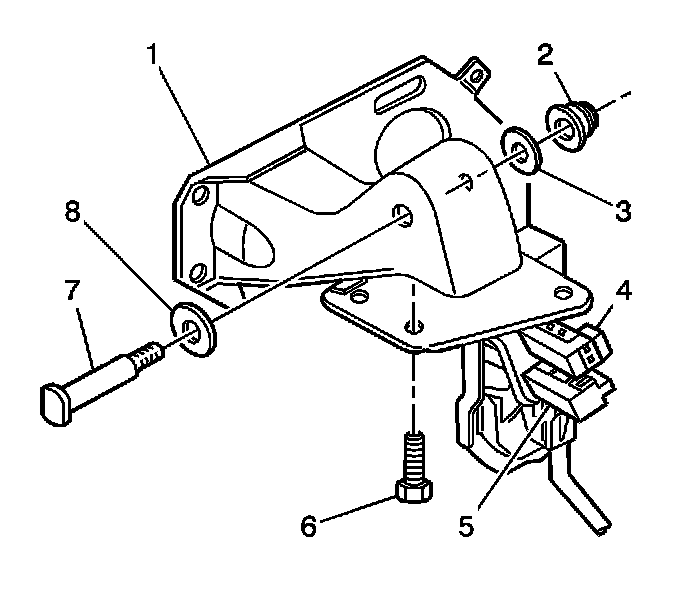 1
2
3
8
7
4
6
5