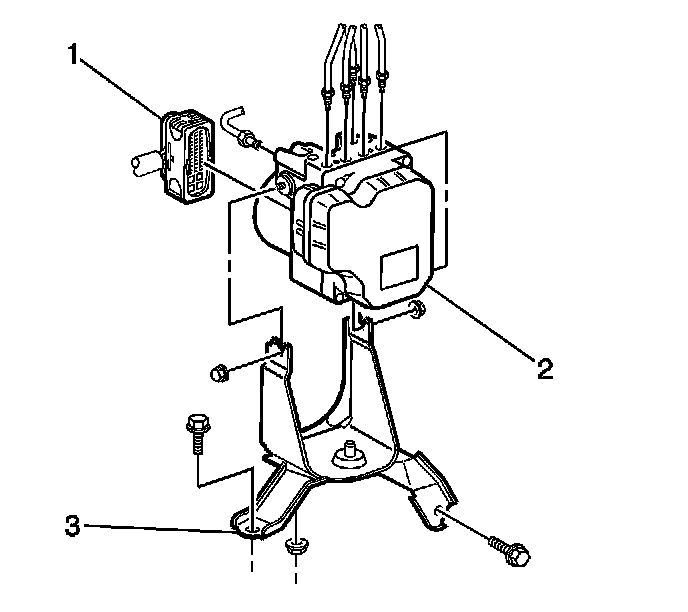 1
2
3