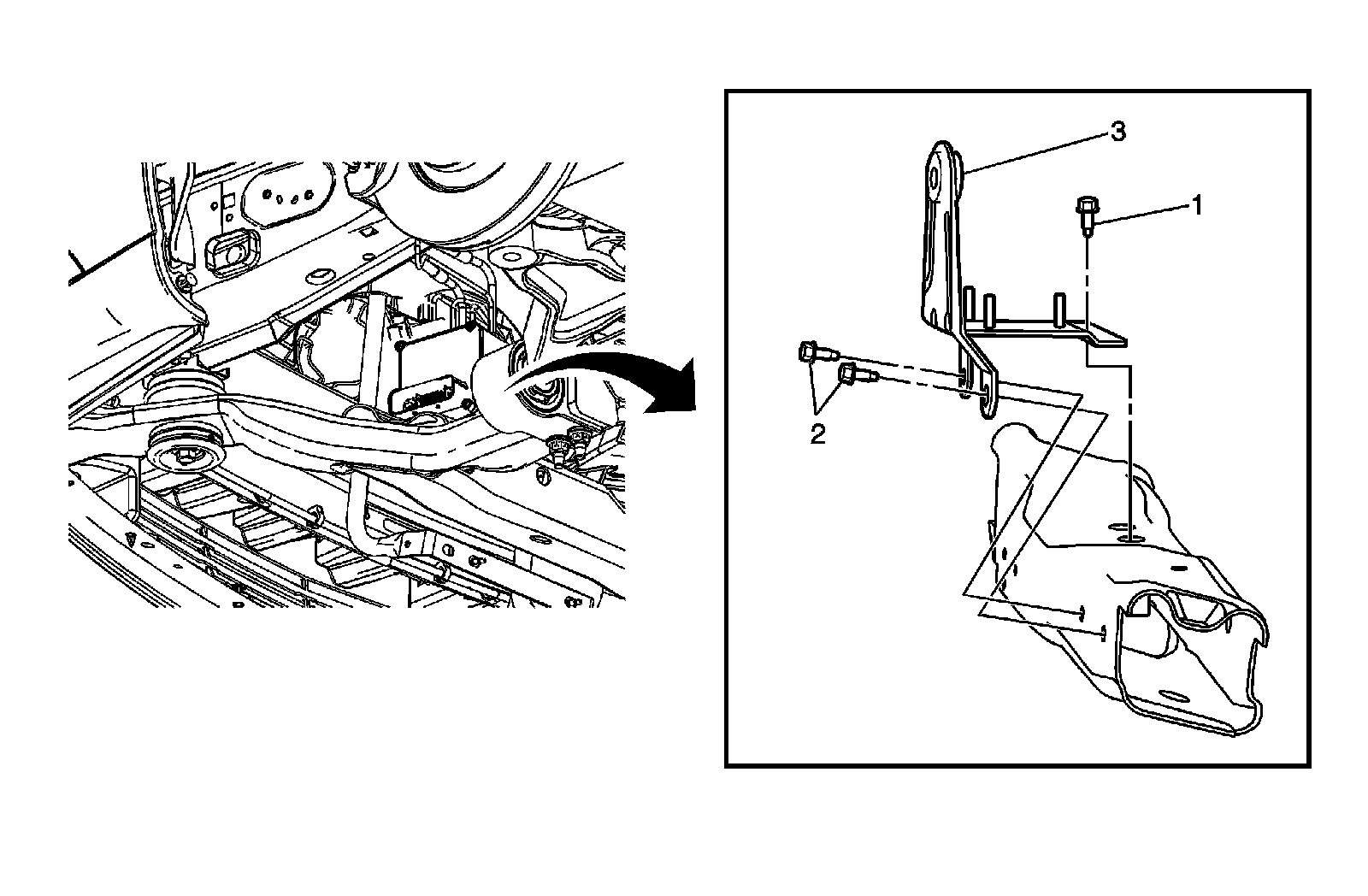 3
1
2