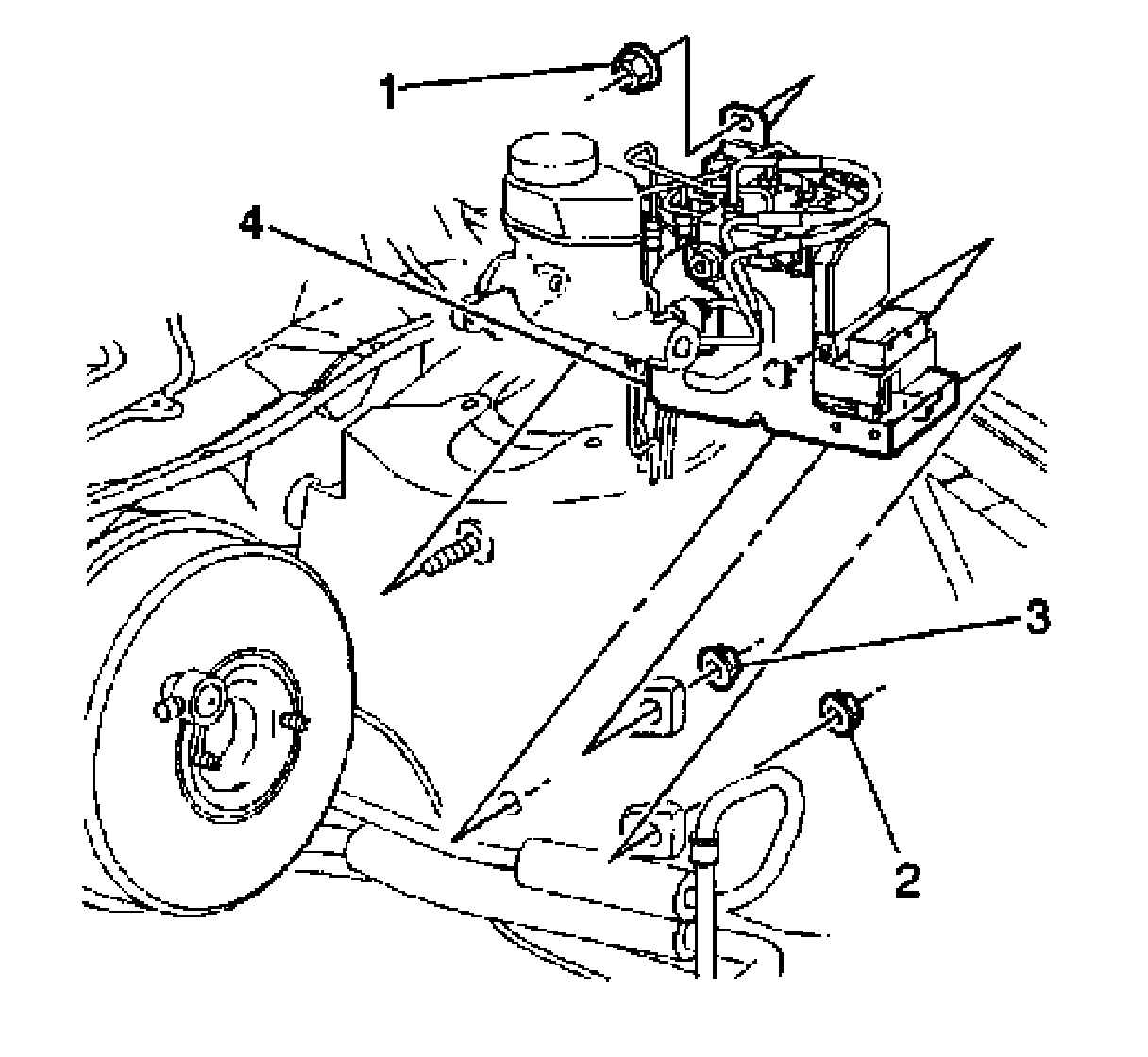 1
4
3
2