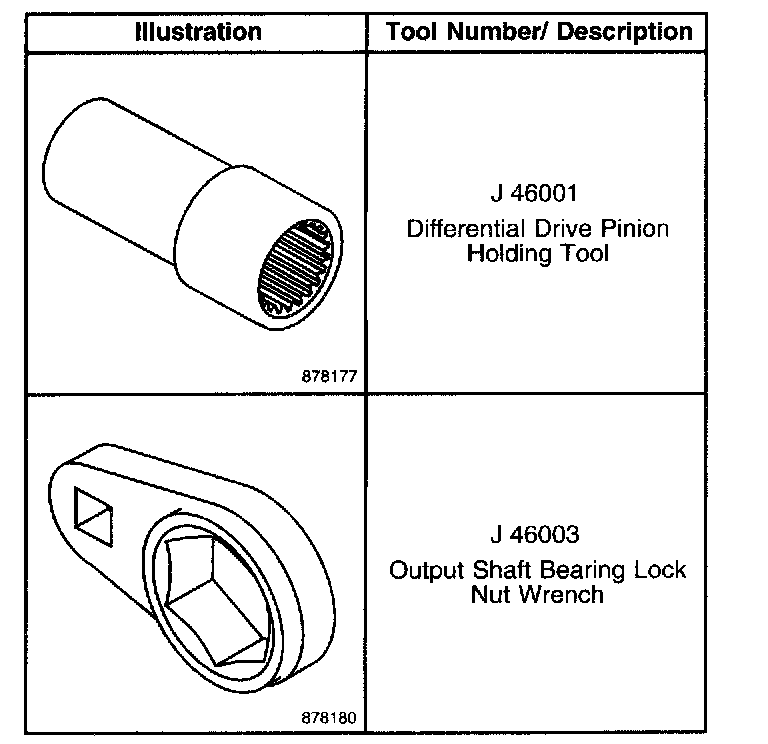 | Illustration | Tool Number/ Description |
|---|---|
| 878177 | J 46001 Differential Drive Pinion Holding Tool |
| 878180 | J 46003 Output Shaft Bearing Lock Nut Wrench |