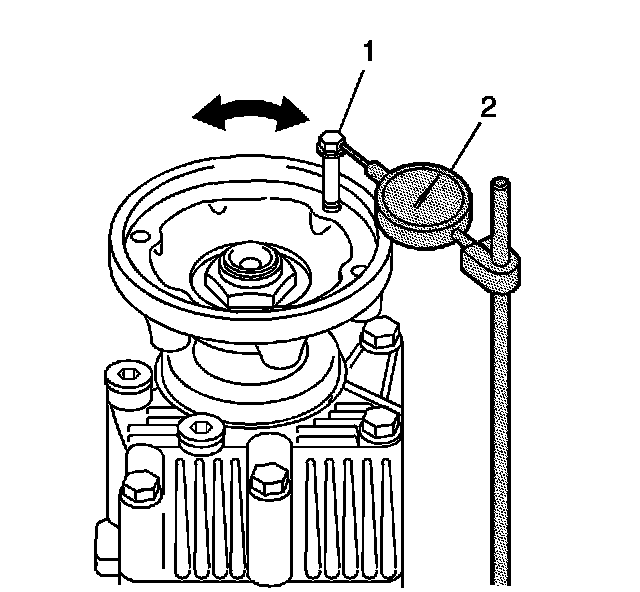 1
2