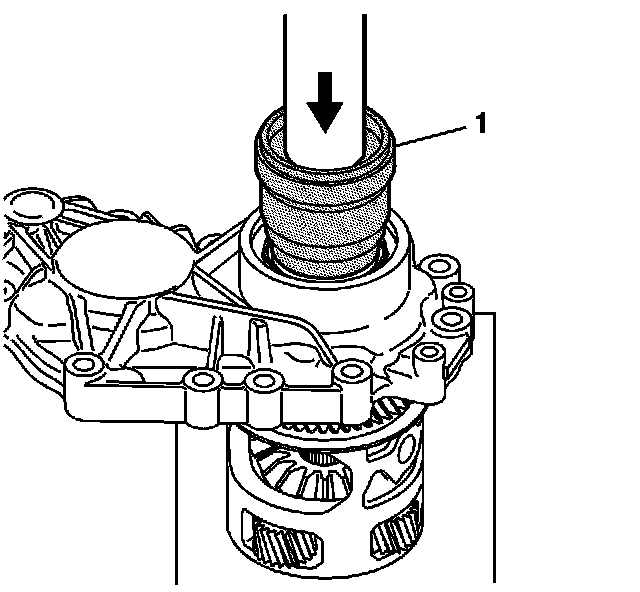 1