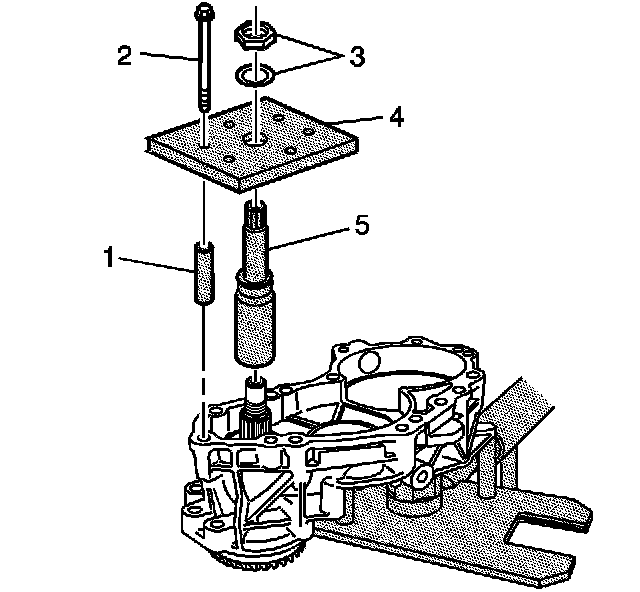 2
3
4
5
1