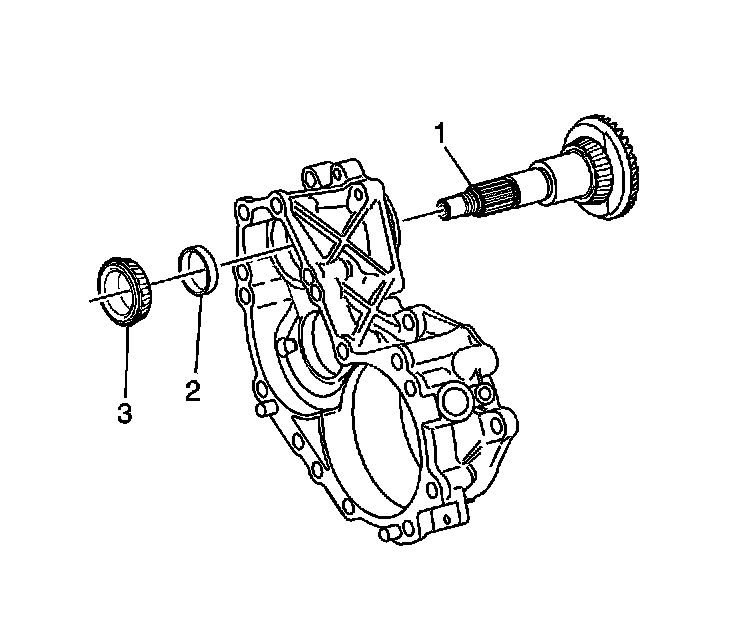 1
2
3