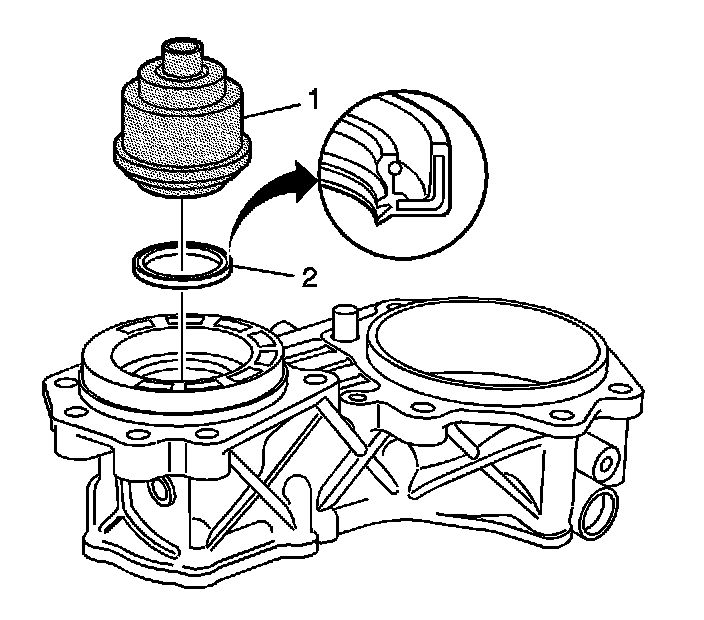 1

2