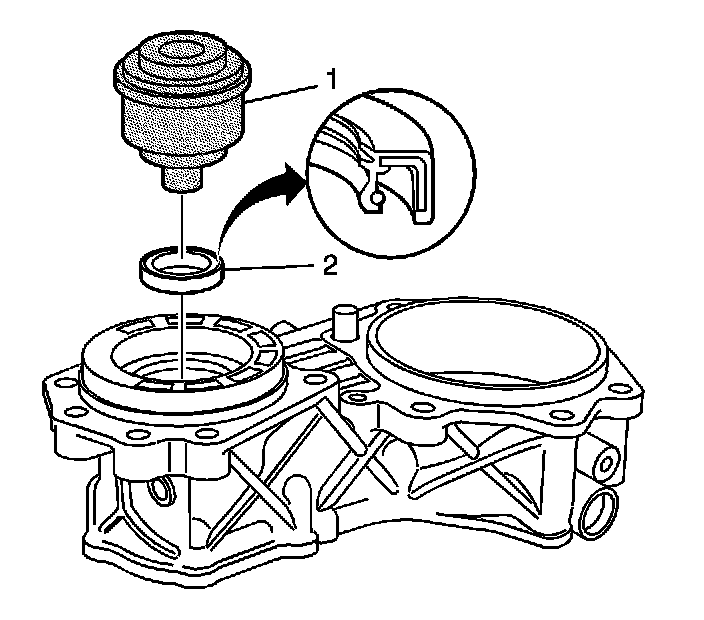 1
2