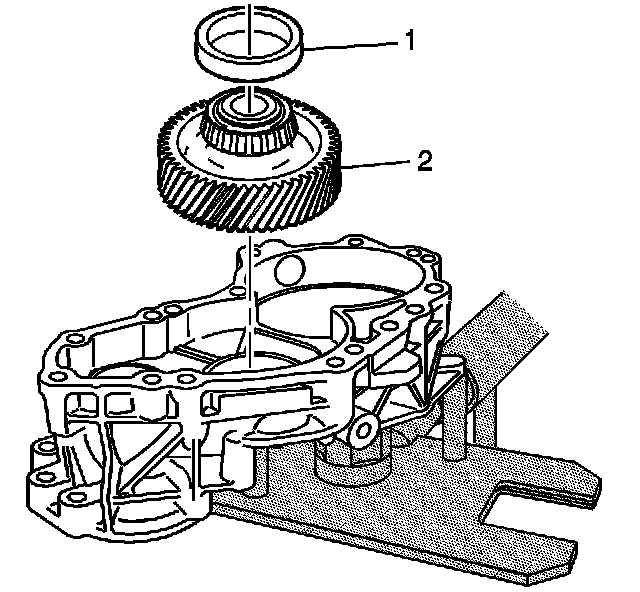 1
2