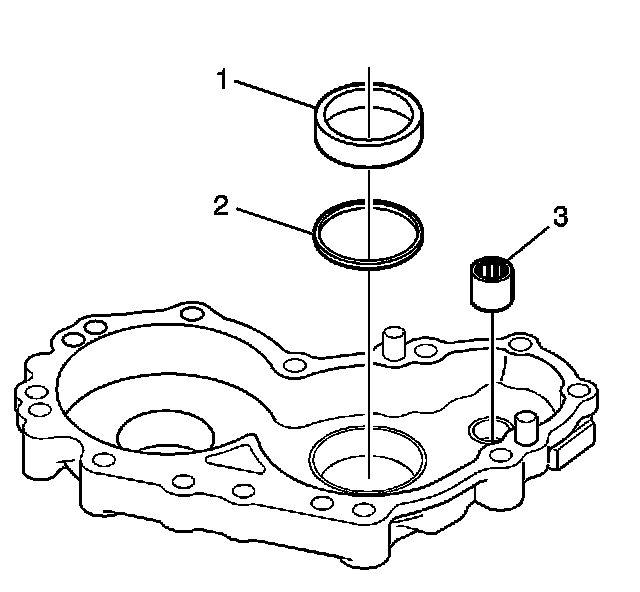 1
2
3