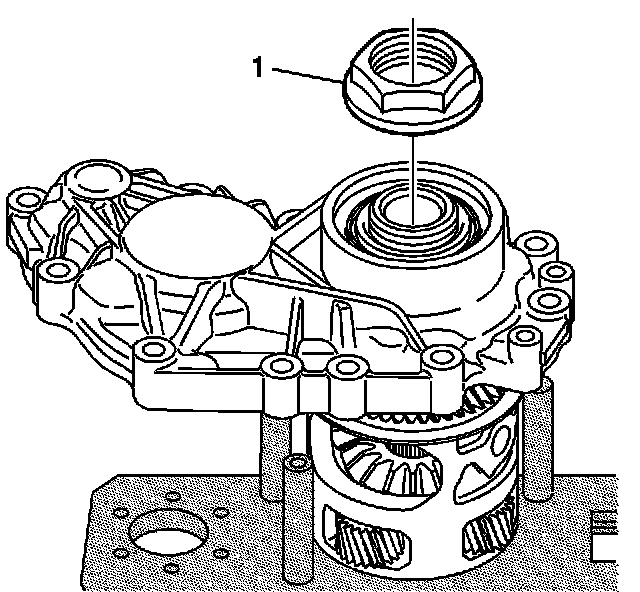 1