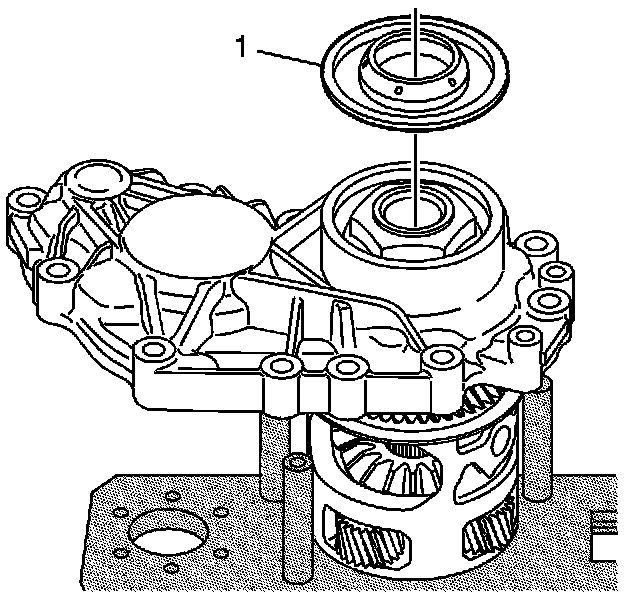 1