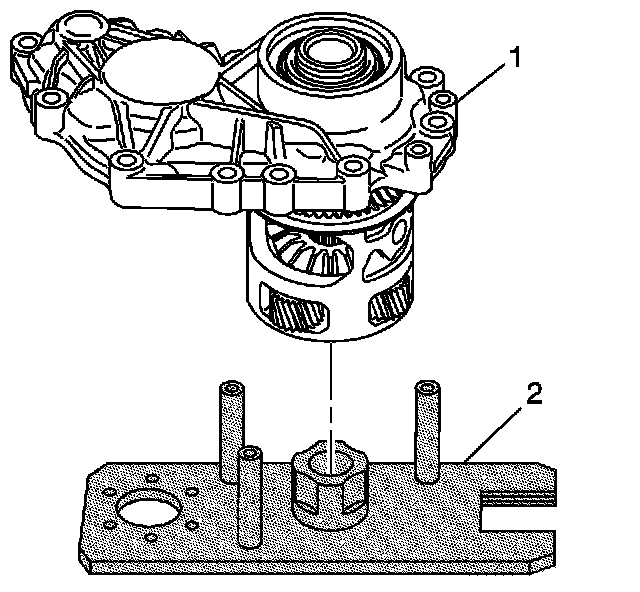 1
2