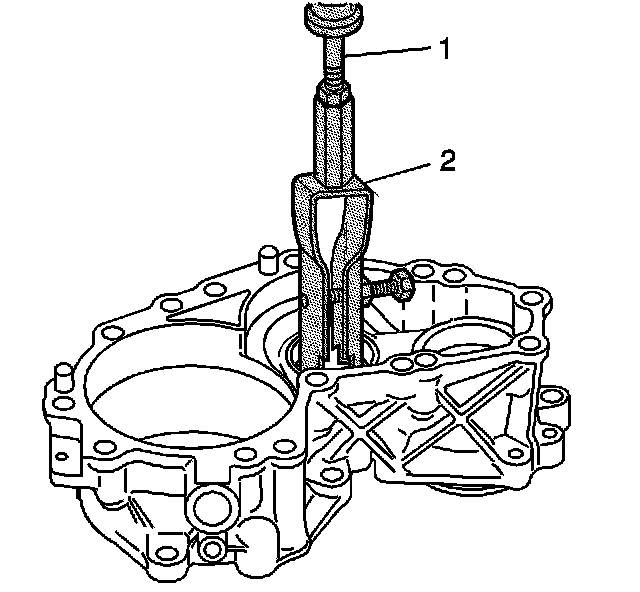 1
2