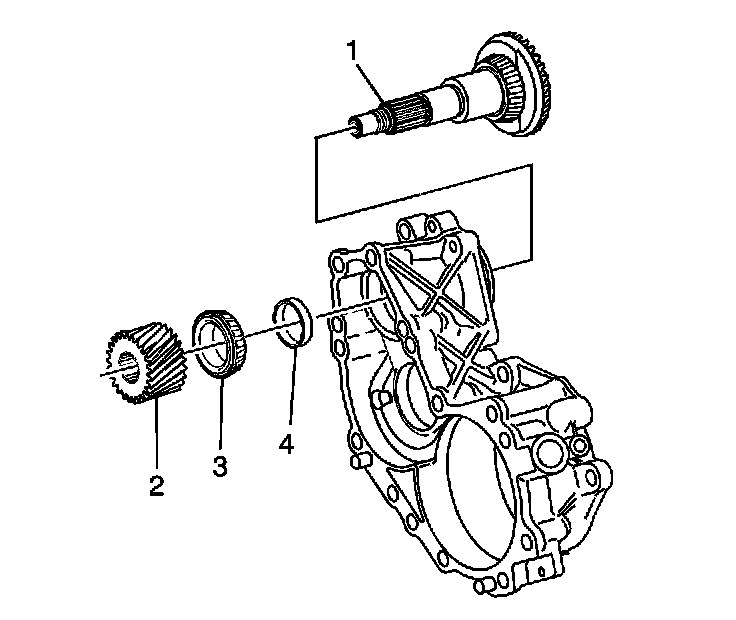 1
2
3
4