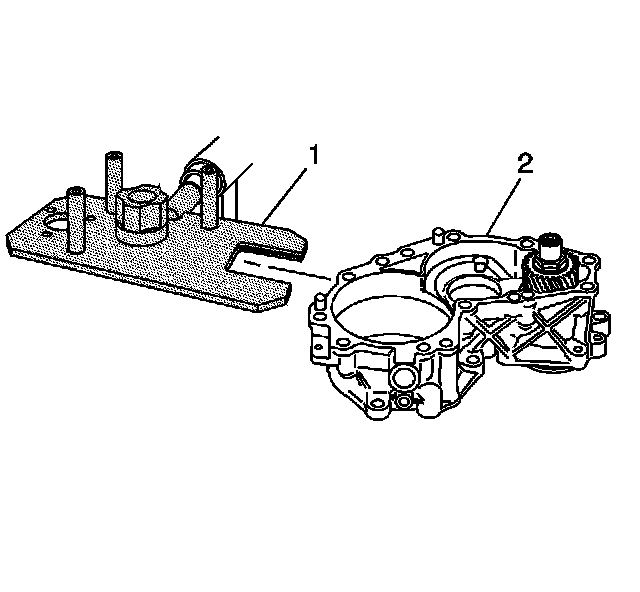 1
2