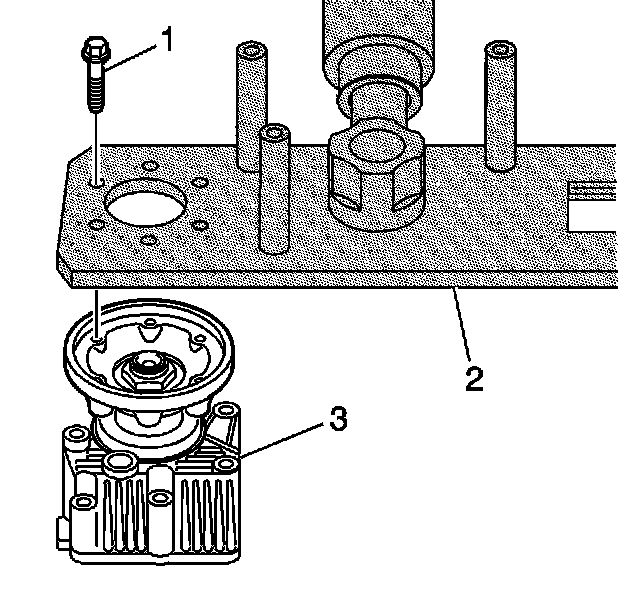 1

2

3