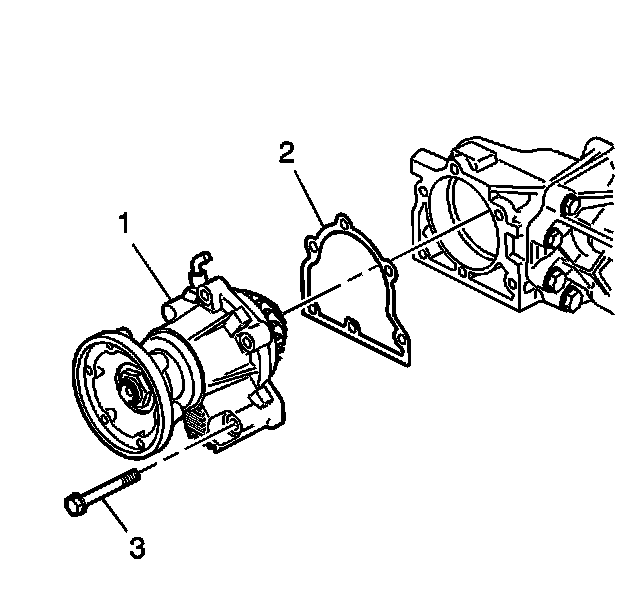 2
1
3