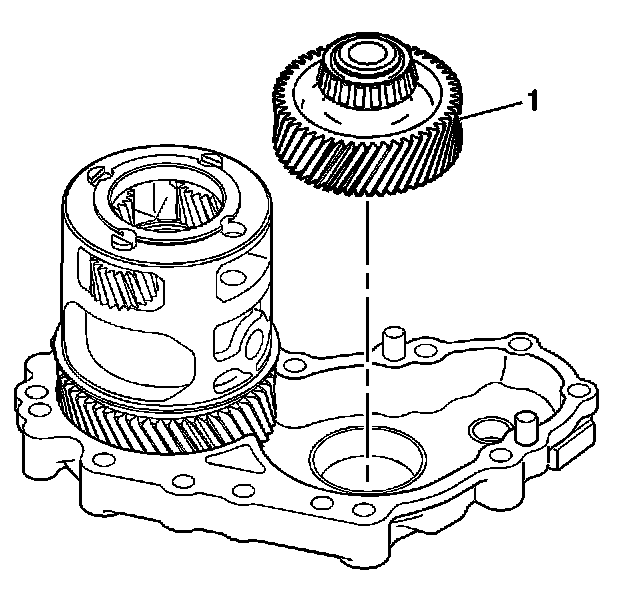 1