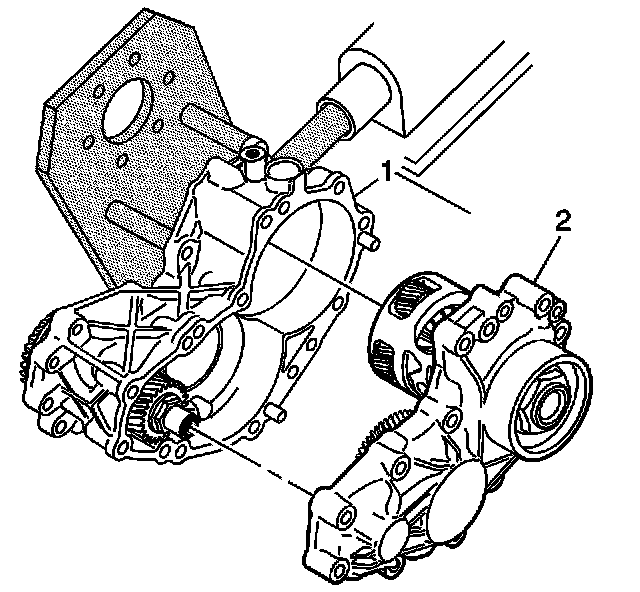 1
2