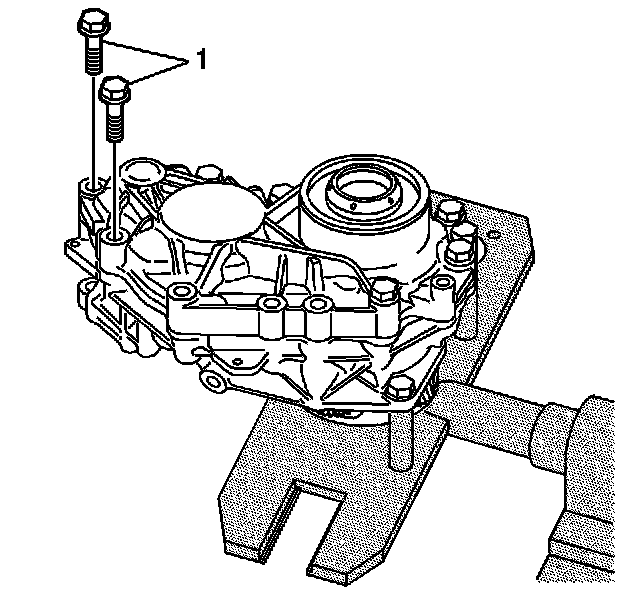 1