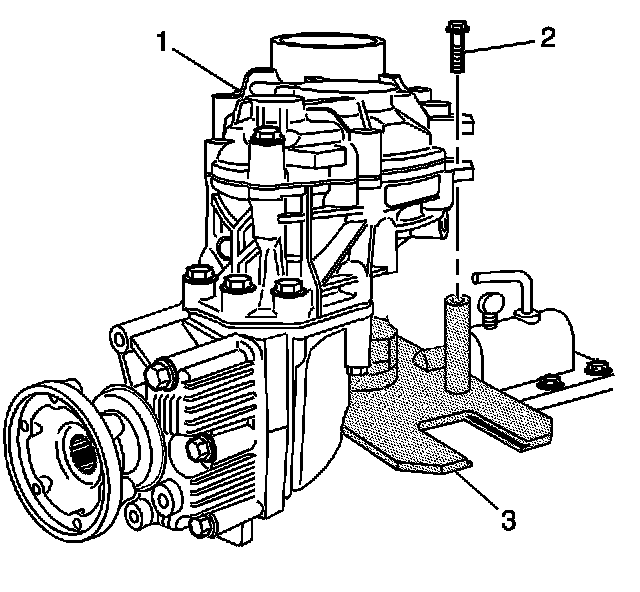 1
2
3