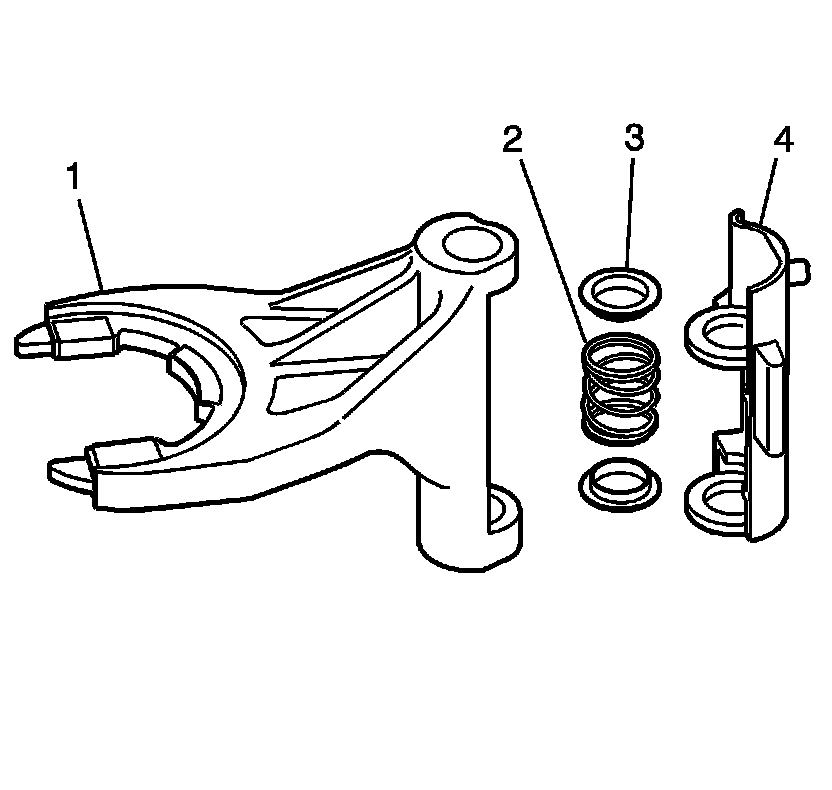 1
2
3
4