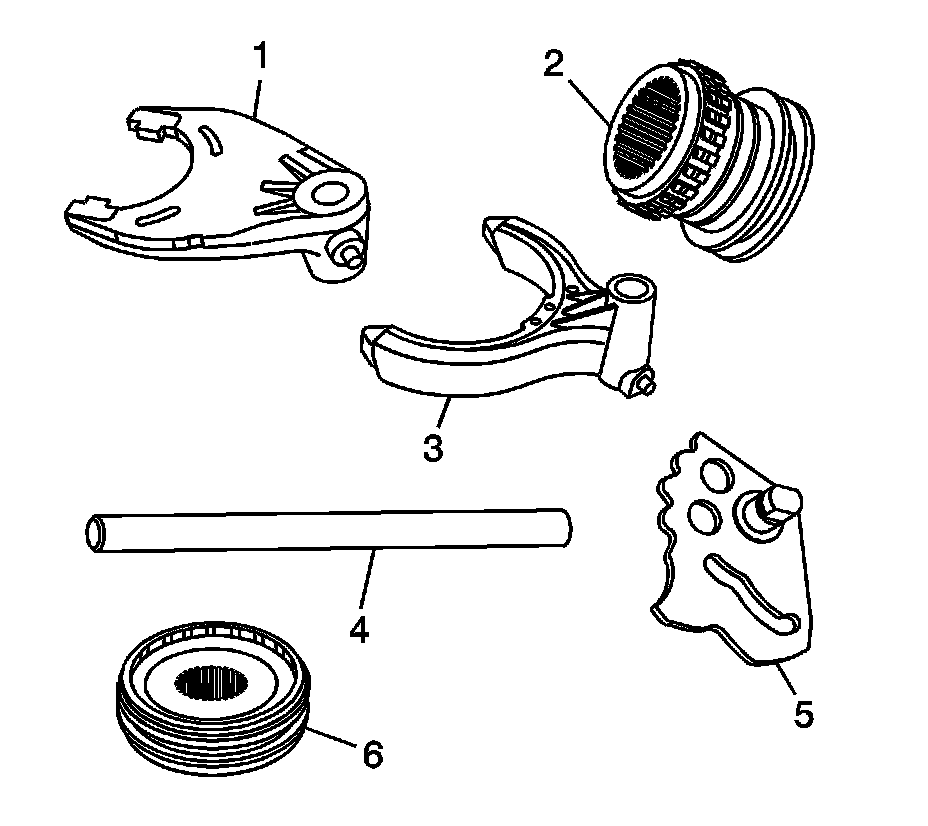 1
2
3
4
5
6