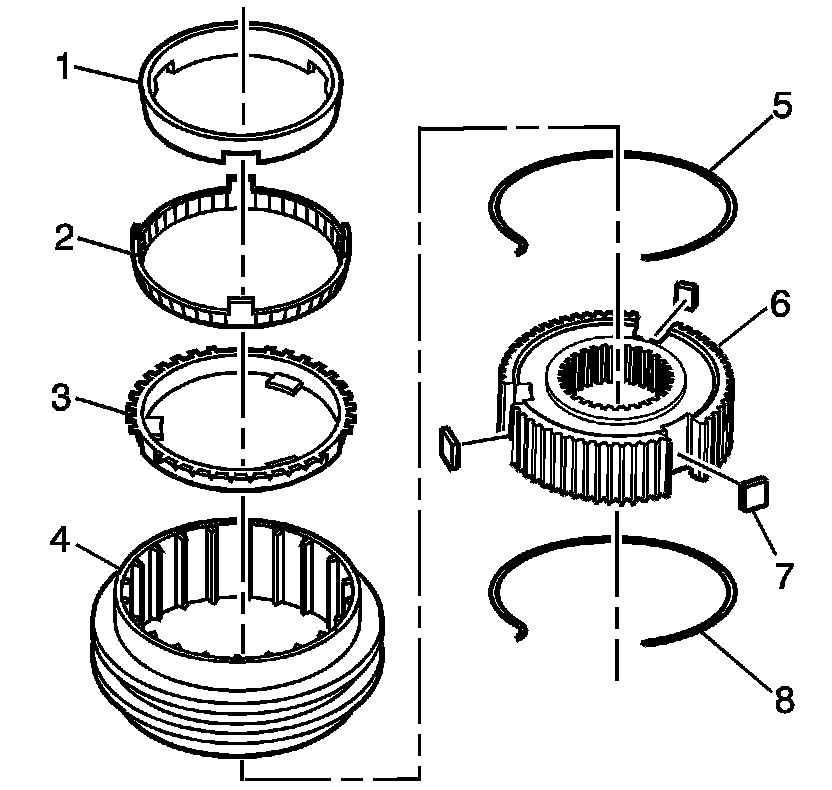 1
2
3
4
5
6
7
8