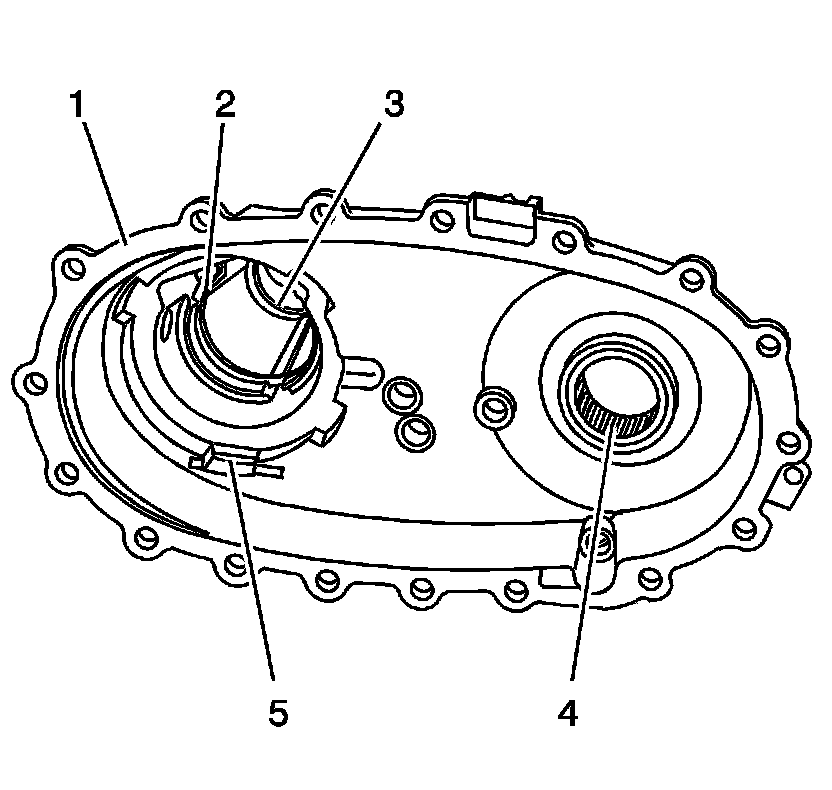 1
2
3
5
4