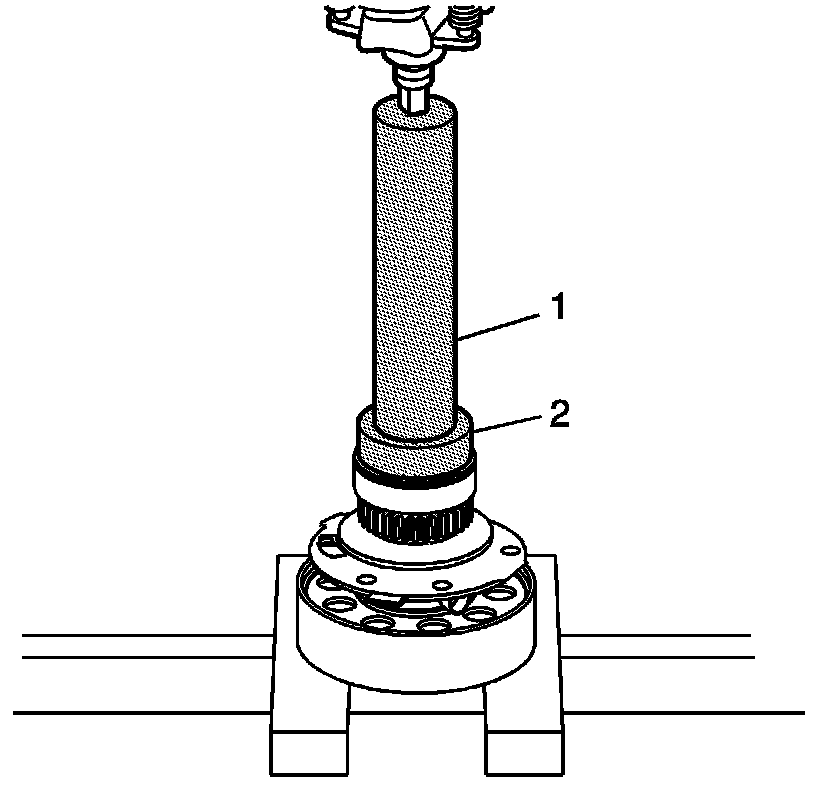 1
2