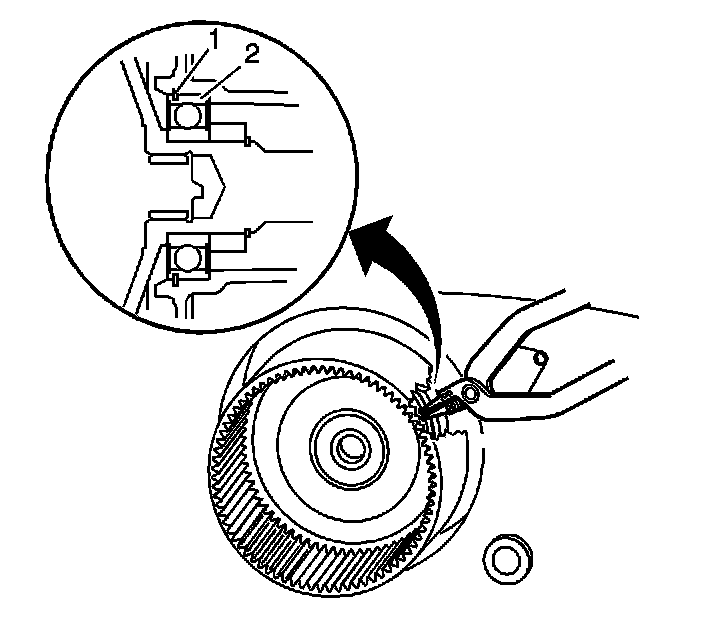 1
2