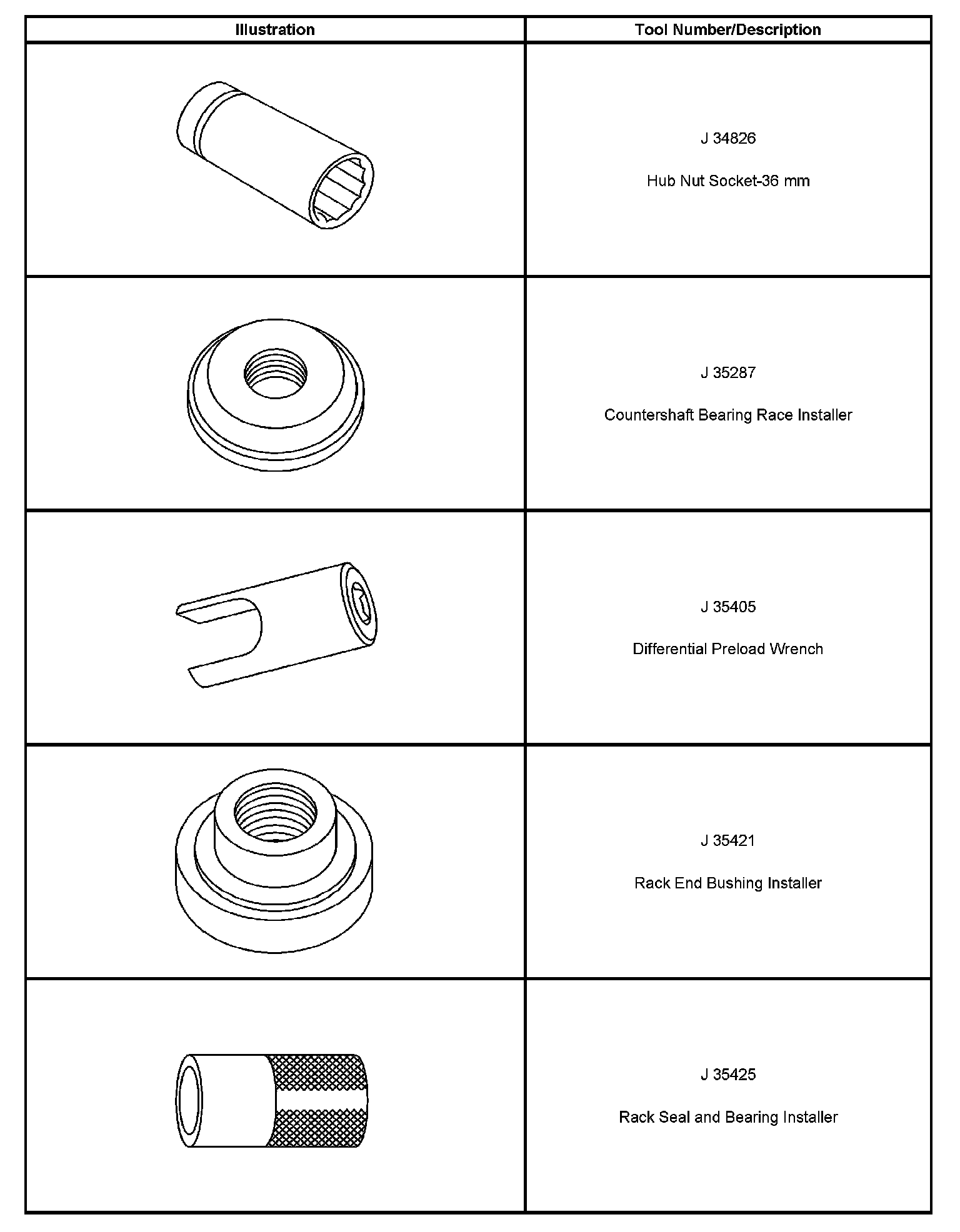 | Illustration | Tool Number/Description |
|---|---|
| | J 34826<br><br>Hub Nut Socket-36 mm |
| | J 35287<br><br>Countershaft Bearing Race Installer |
| | J 35405<br><br>Differential Preload Wrench |
| | J 35421<br><br>Rack End Bushing Installer |
| | J 35425<br><br>Rack Seal and Bearing Installer |