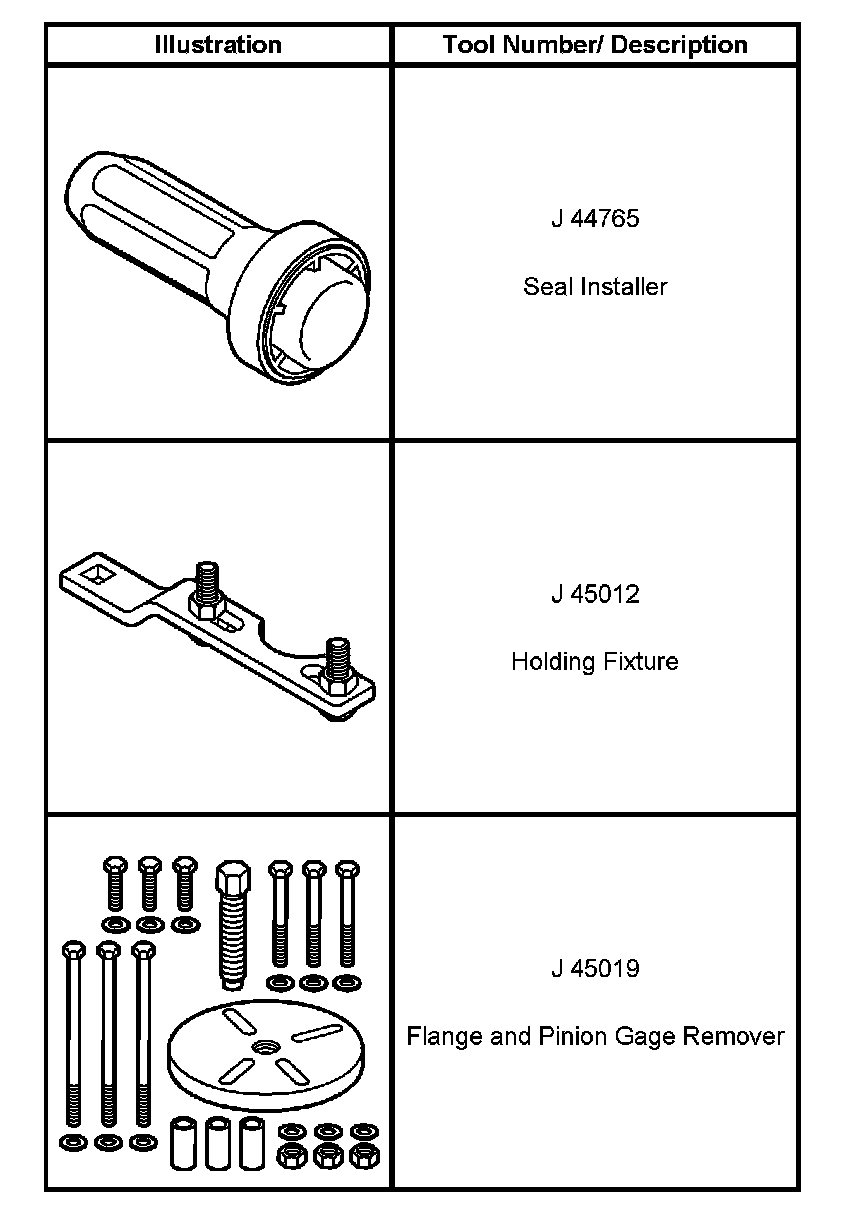 | Illustration | Tool Number/ Description |
|---|---|
| | J 44765<br><br>Seal Installer |
| | J 45012<br><br>Holding Fixture |
| | J 45019<br><br>Flange and Pinion Gage Remover |