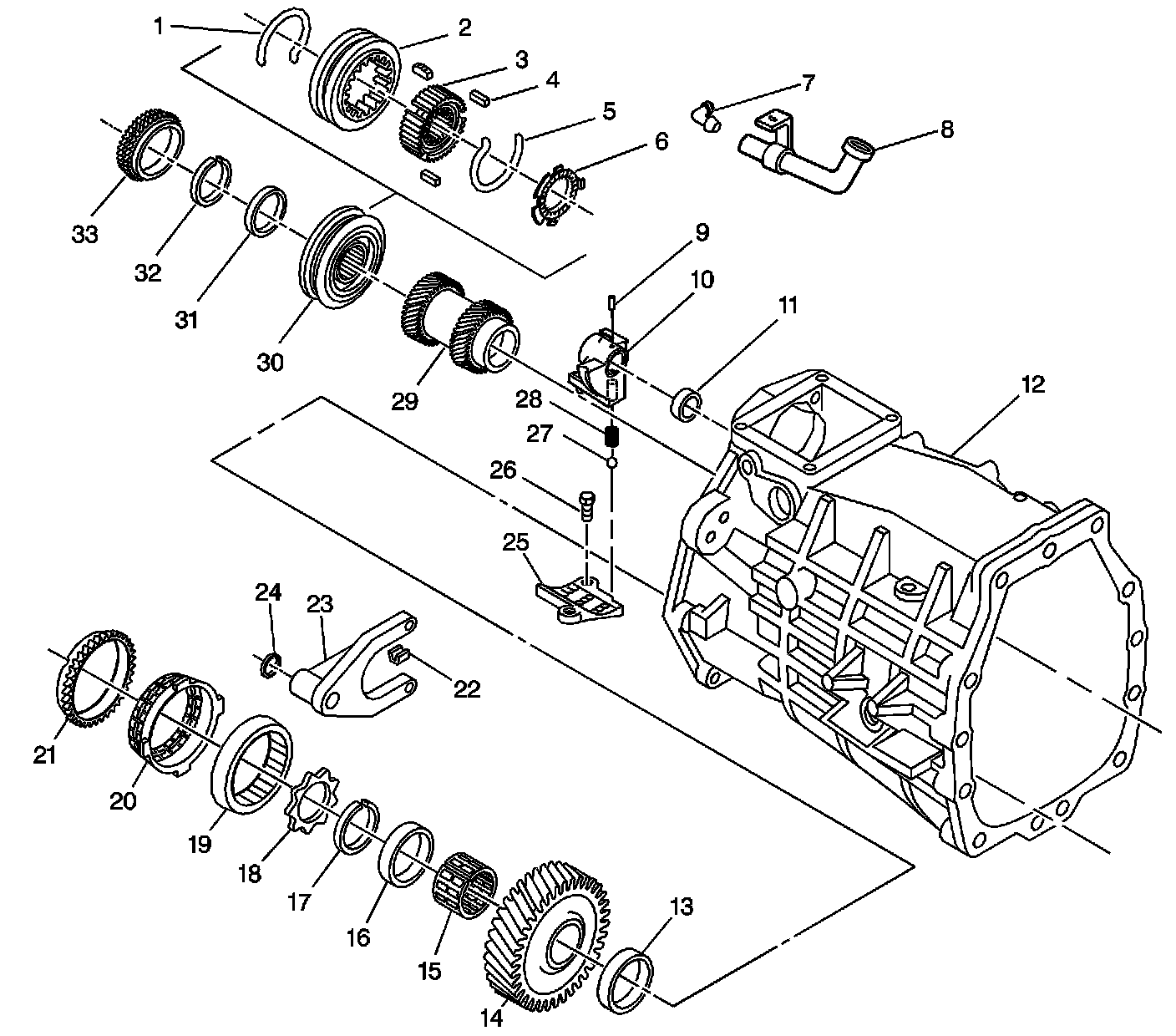 1
2
3
4
5
6
7
8
33
32
31
30
29
9
10
11
12
28
27
26
25
24
23
22
21
20
19
18
17
16
15
14
13