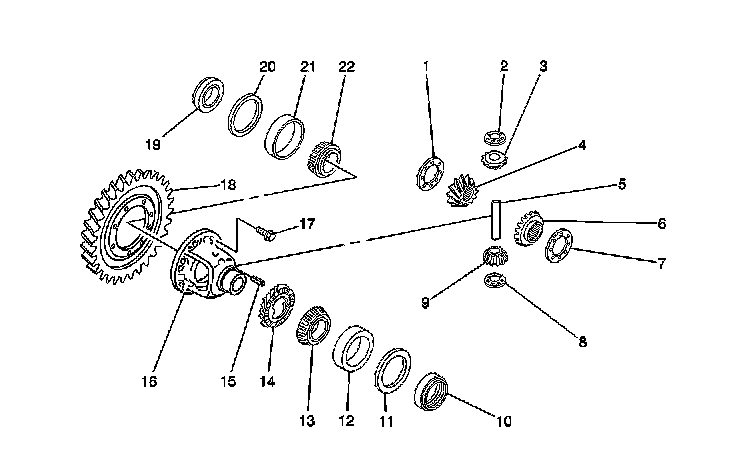 20 21 22 1 2 3
19
4
18
5
17
6
7
9
8
16 15 14
13 12 11 10