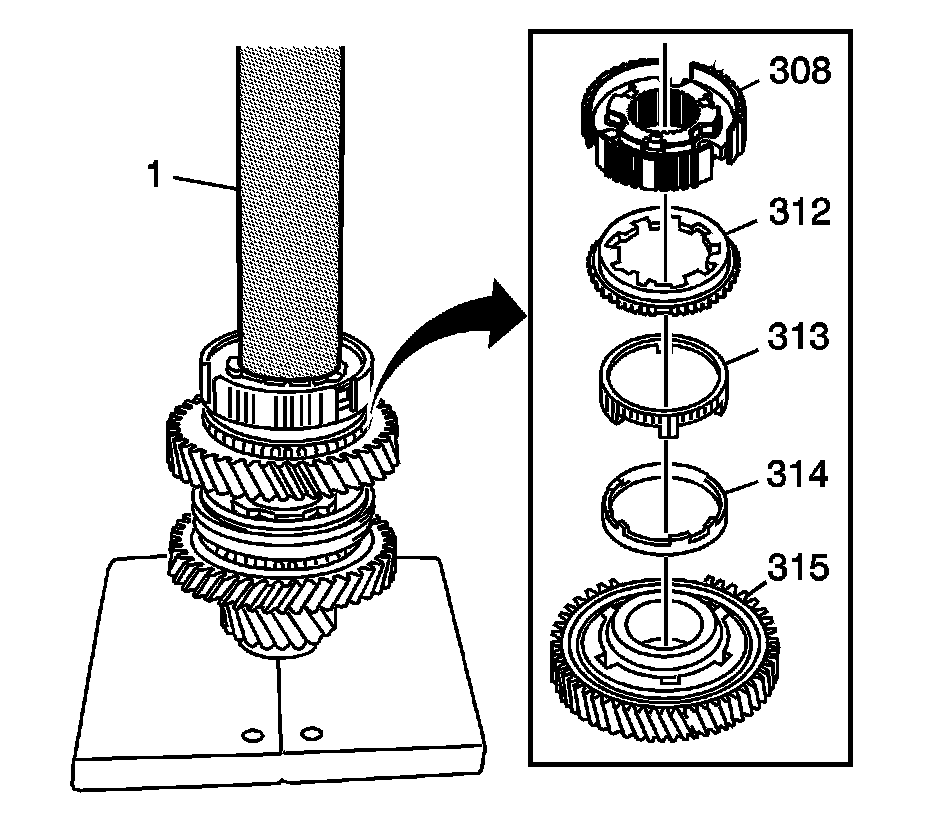 1

308

312

313

314

315