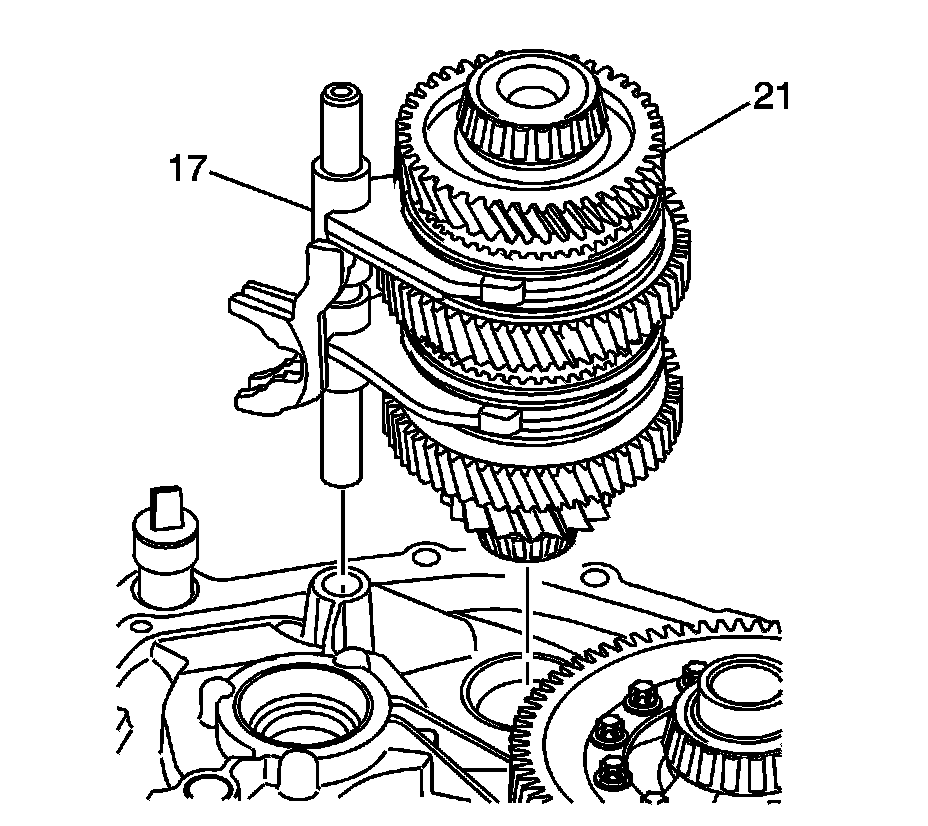 17
21