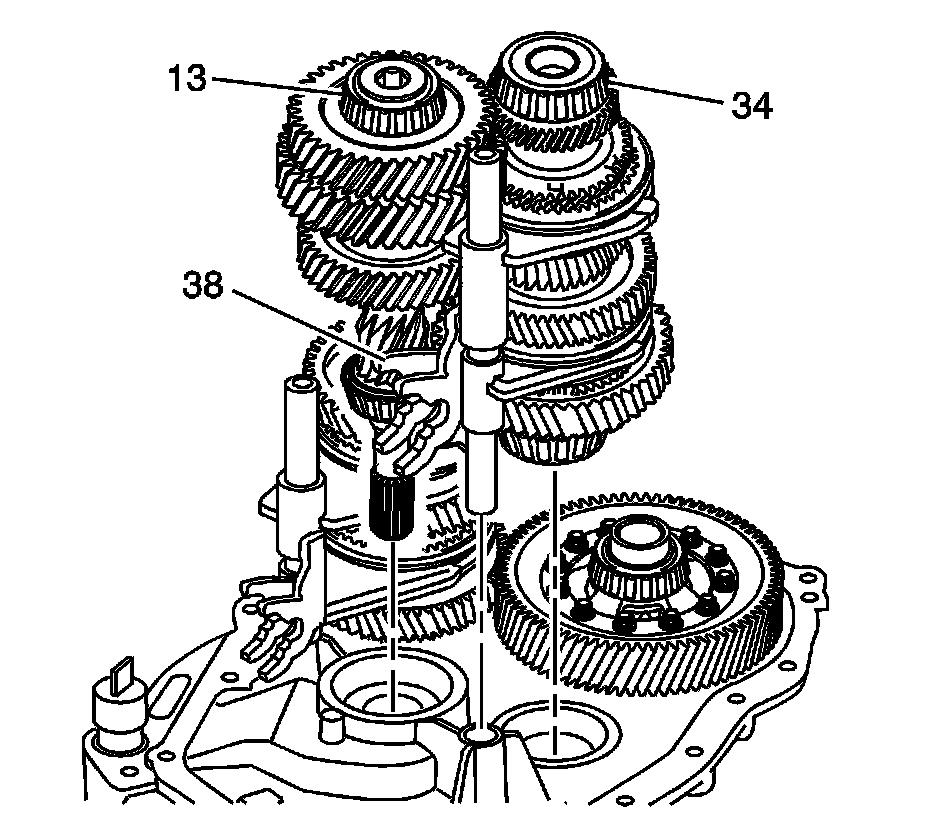 13
34
38