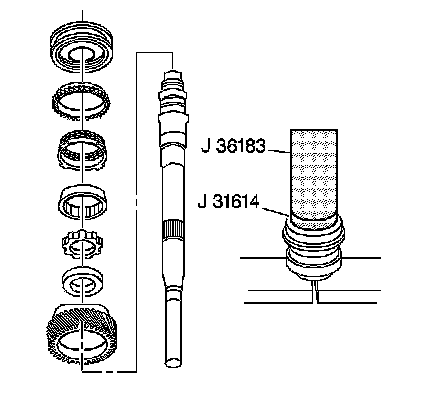 J 36183

J 31614