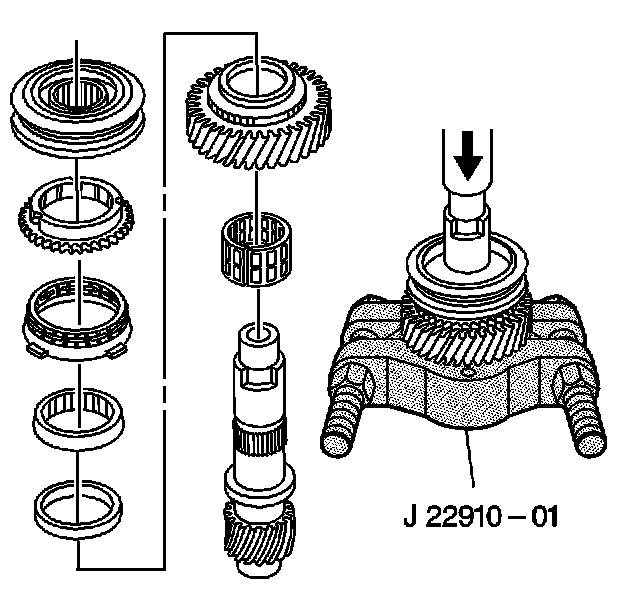 J 22910 – 01